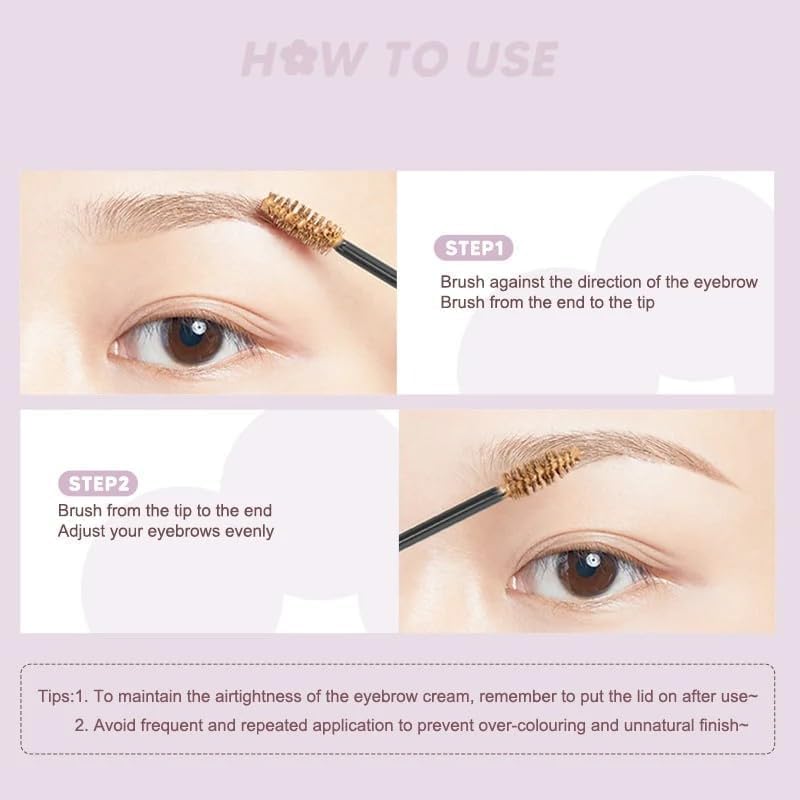 HOW TO USE

STEP1
Brush against the direction of the eyebrow
Brush from the end to the tip

STEP2
Brush from the tip to the end
Adjust your eyebrows evenly

Tips:1. To maintain the airtightness of the eyebrow cream, remember to put the lid on after use~
2. Avoid frequent and repeated application to prevent over-colouring and unnatural finish~