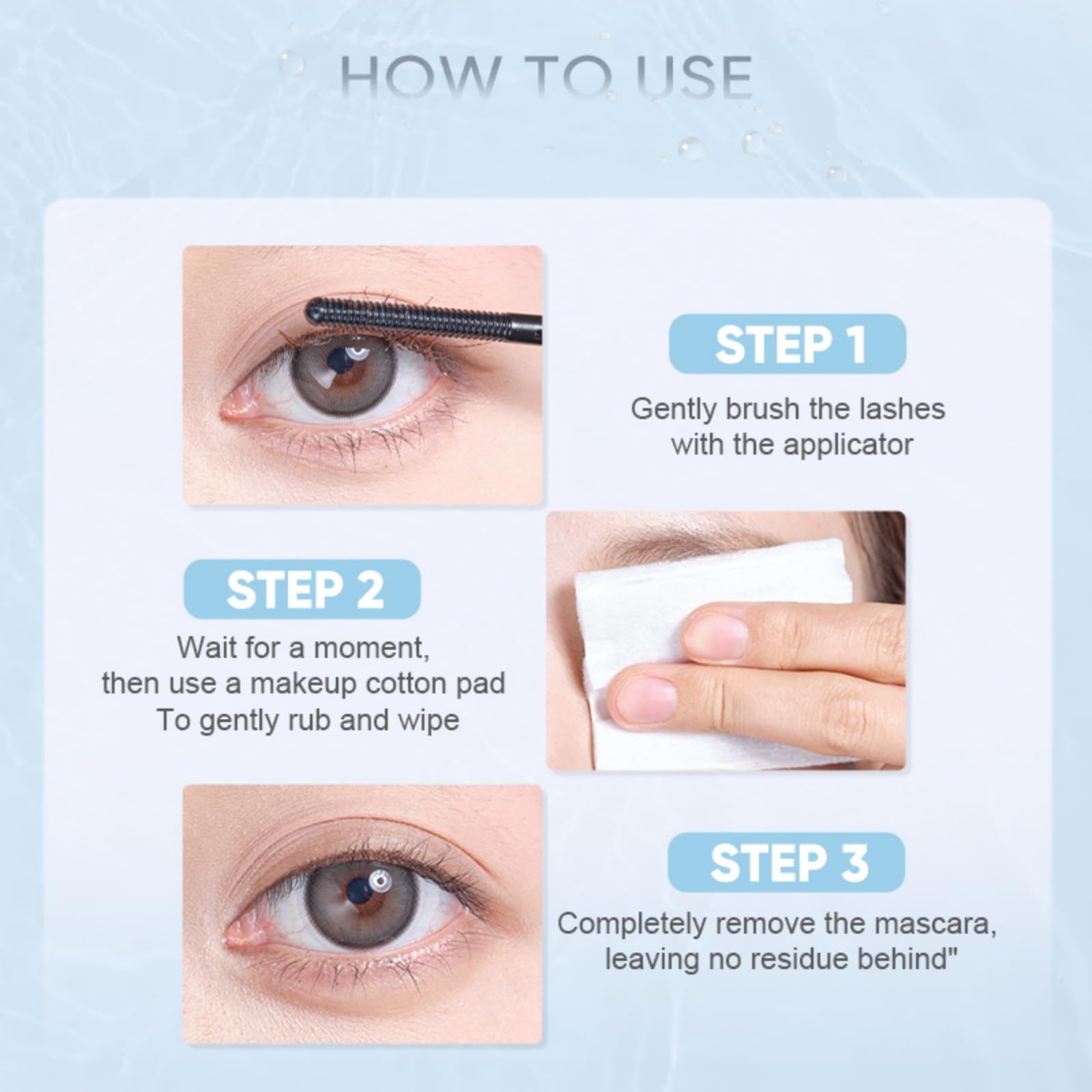 HOW TO USE

STEP 1
Gently brush the lashes with the applicator

STEP 2
Wait for a moment, then use a makeup cotton pad To gently rub and wipe

STEP 3
Completely remove the mascara, leaving no residue behind"