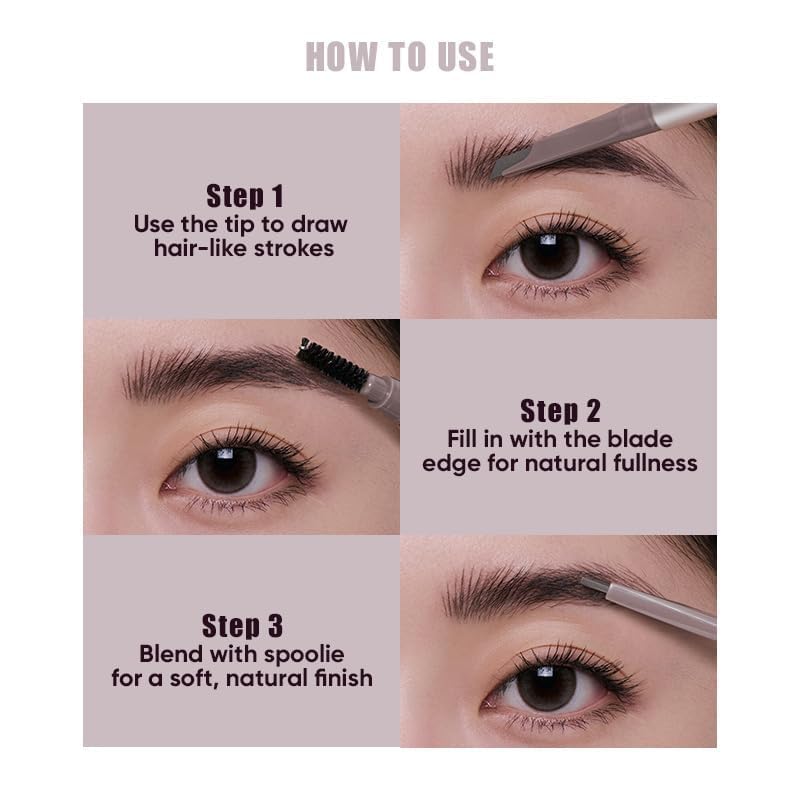 HOW TO USE

Step 1
Use the tip to draw hair-like strokes

Step 2
Fill in with the blade edge for natural fullness

Step 3
Blend with spoolie for a soft, natural finish