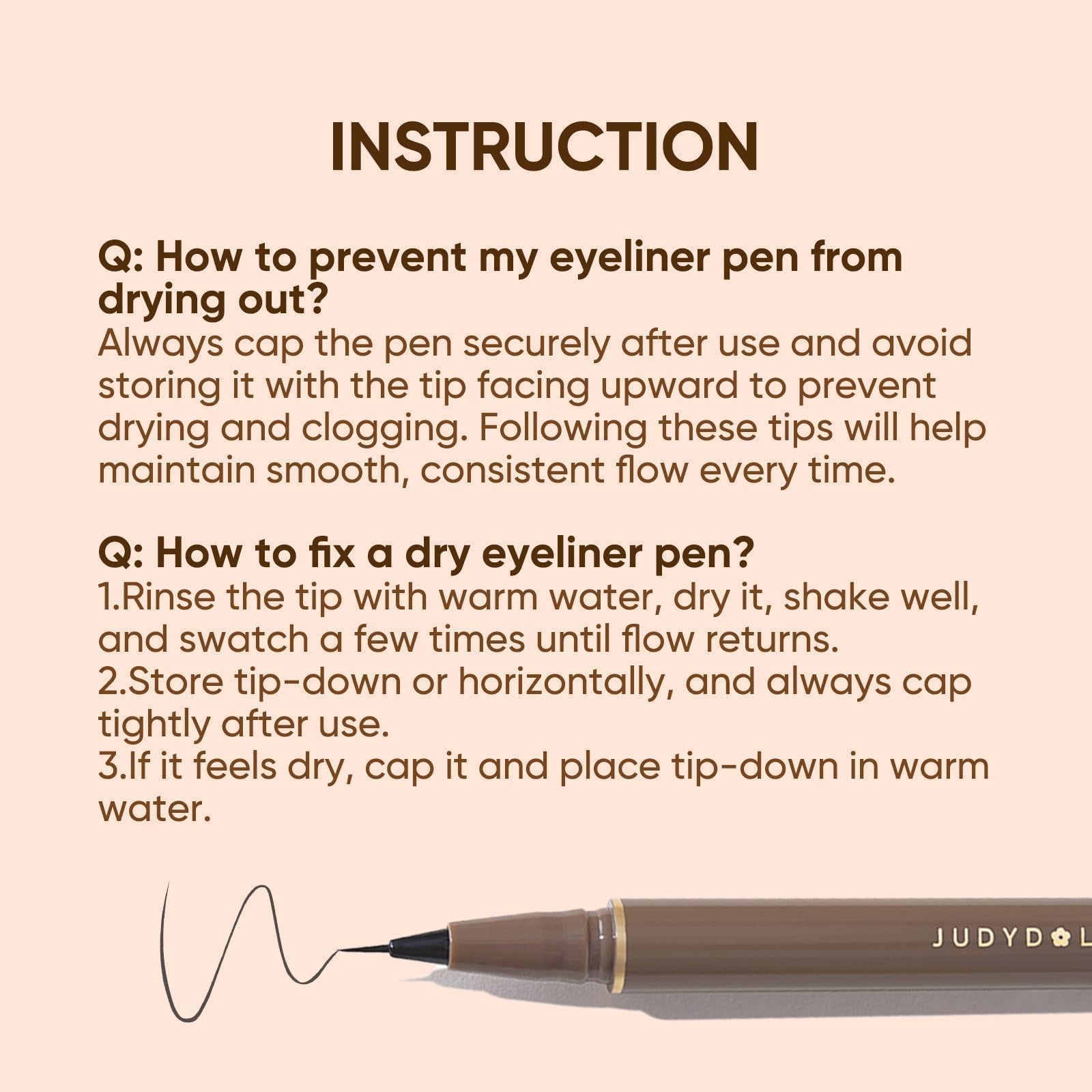 INSTRUCTION

Q: How to prevent my eyeliner pen from drying out?
Always cap the pen securely after use and avoid storing it with the tip facing upward to prevent drying and clogging. Following these tips will help maintain smooth, consistent flow every time.

Q: How to fix a dry eyeliner pen?
1.Rinse the tip with warm water, dry it, shake well, and swatch a few times until flow returns.
2.Store tip-down or horizontally, and always cap tightly after use.
3.If it feels dry, cap it and place tip-down in warm water.

JUDYD L